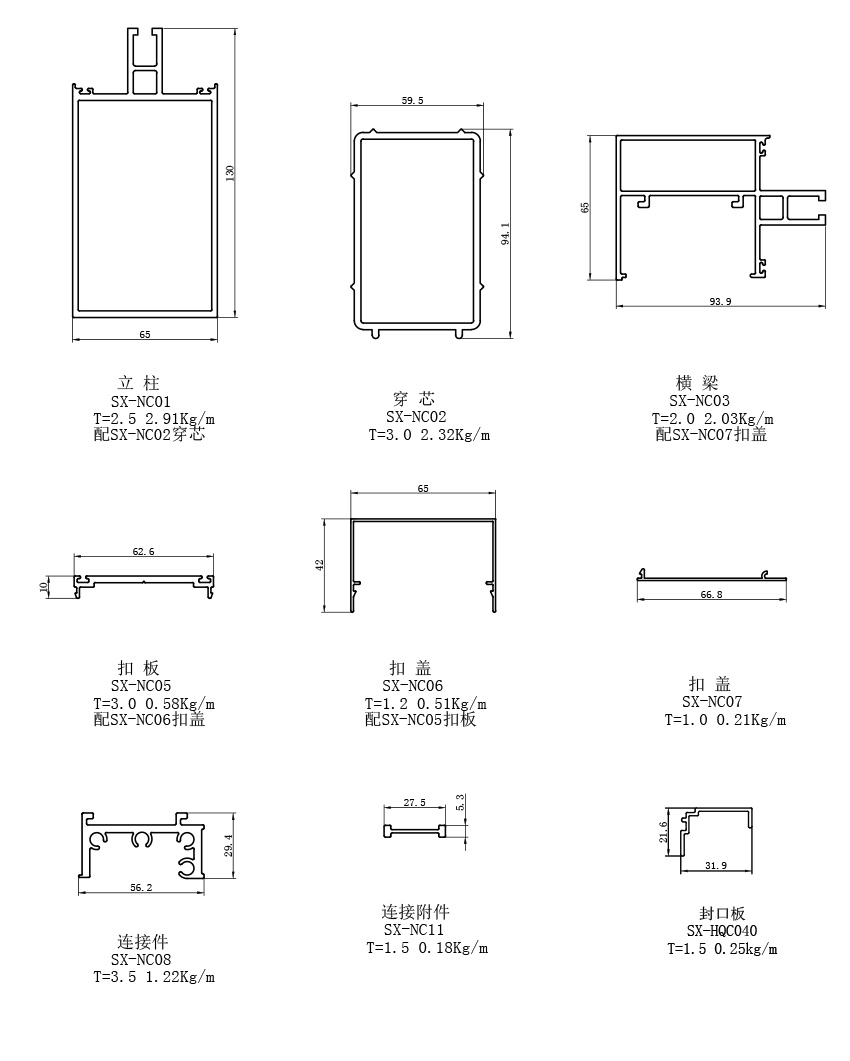 130

65

立 柱
SX-NC01
T=2.5 2.91Kg/m
配SX-NC02穿芯

59.5

94.1

穿 芯
SX-NC02
T=3.0 2.32Kg/m

65

93.9

横 梁
SX-NC03
T=2.0 2.03Kg/m
配SX-NC07扣盖

62.6

10

扣 板
SX-NC05
T=3.0 0.58Kg/m
配SX-NC06扣盖

65

42

扣 盖
SX-NC06
T=1.2 0.51Kg/m
配SX-NC05扣板

66.8

扣 盖
SX-NC07
T=1.0 0.21Kg/m

29.4

56.2

连接件
SX-NC08
T=3.5 1.22Kg/m

27.5

5.3

连接附件
SX-NC11
T=1.5 0.18Kg/m

21.6

31.9

封口板
SX-HQC040
T=1.5 0.25kg/m